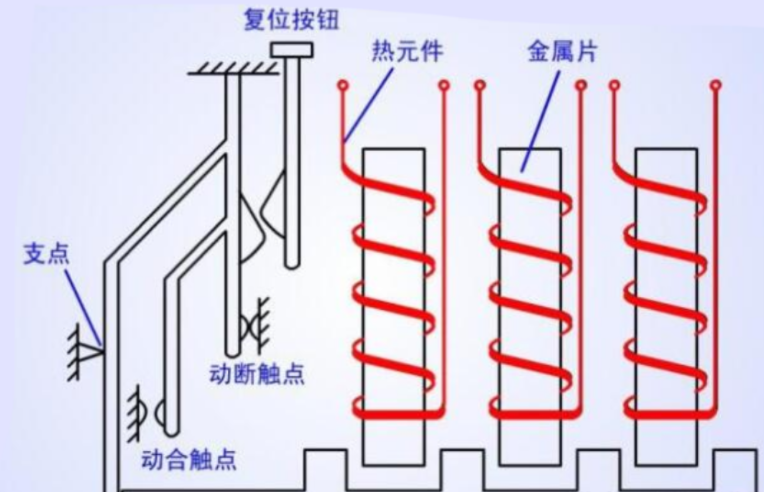 复位按钮
热元件
金属片
支点
动断触点
动合触点